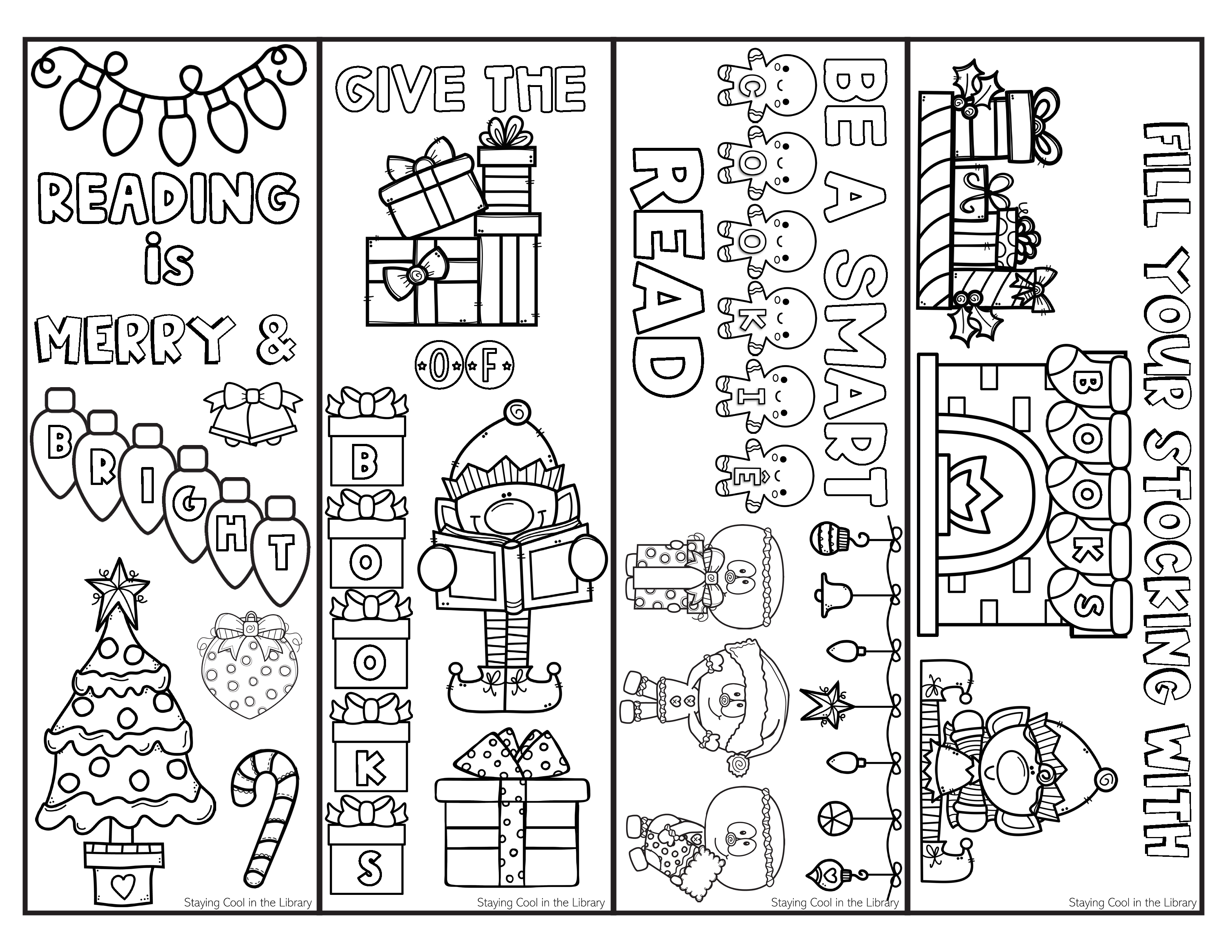 READING is MERRY & BRIGHT

Staying Cool in the Library

GIVE THE OF BOOKS

Staying Cool in the Library

BE A SMART COOKIE READ

Staying Cool in the Library

FILL YOUR STOCKING WITH BOOKS

Staying Cool in the Library